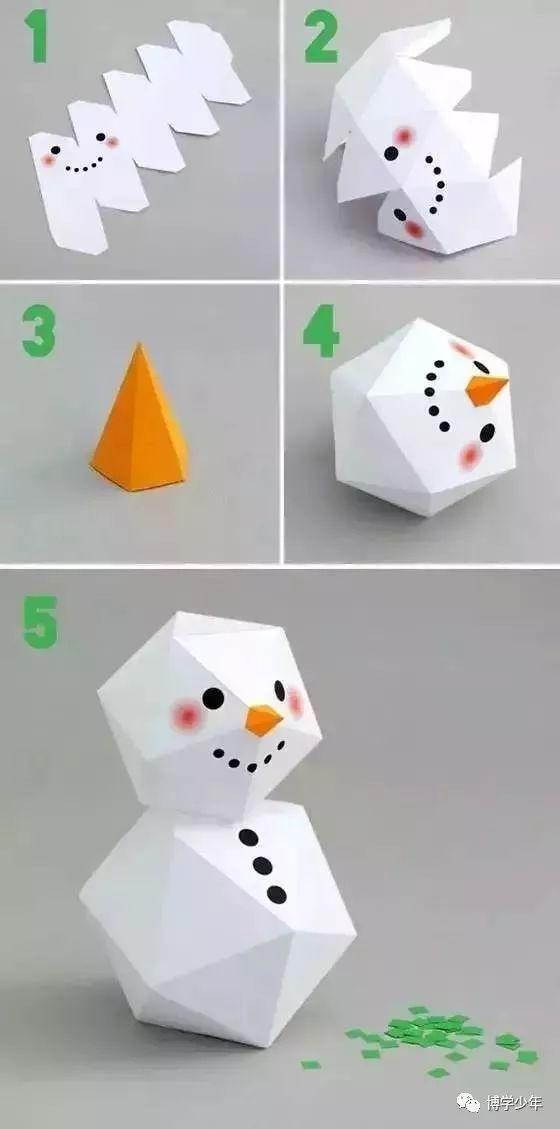 1

2

3

4

5

博学少年