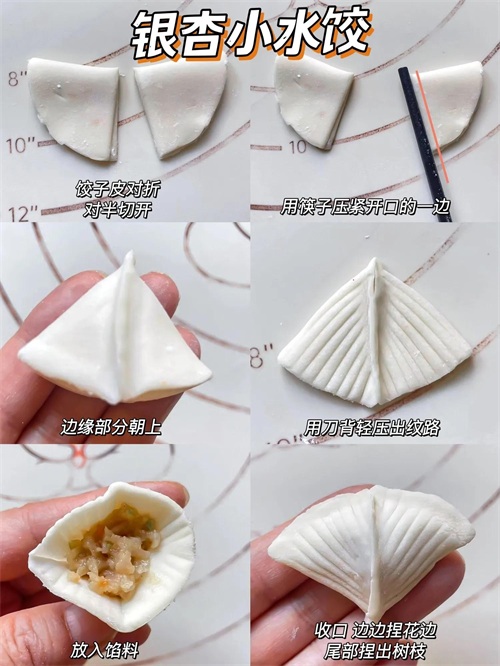 银杏小水饺

8"
10"
12"
饺子皮对折
对半切开

10
用筷子压紧开口的一边

边缘部分朝上

8"
用刀背轻压出纹路

放入馅料

收口 边边捏花边
尾部捏出树枝